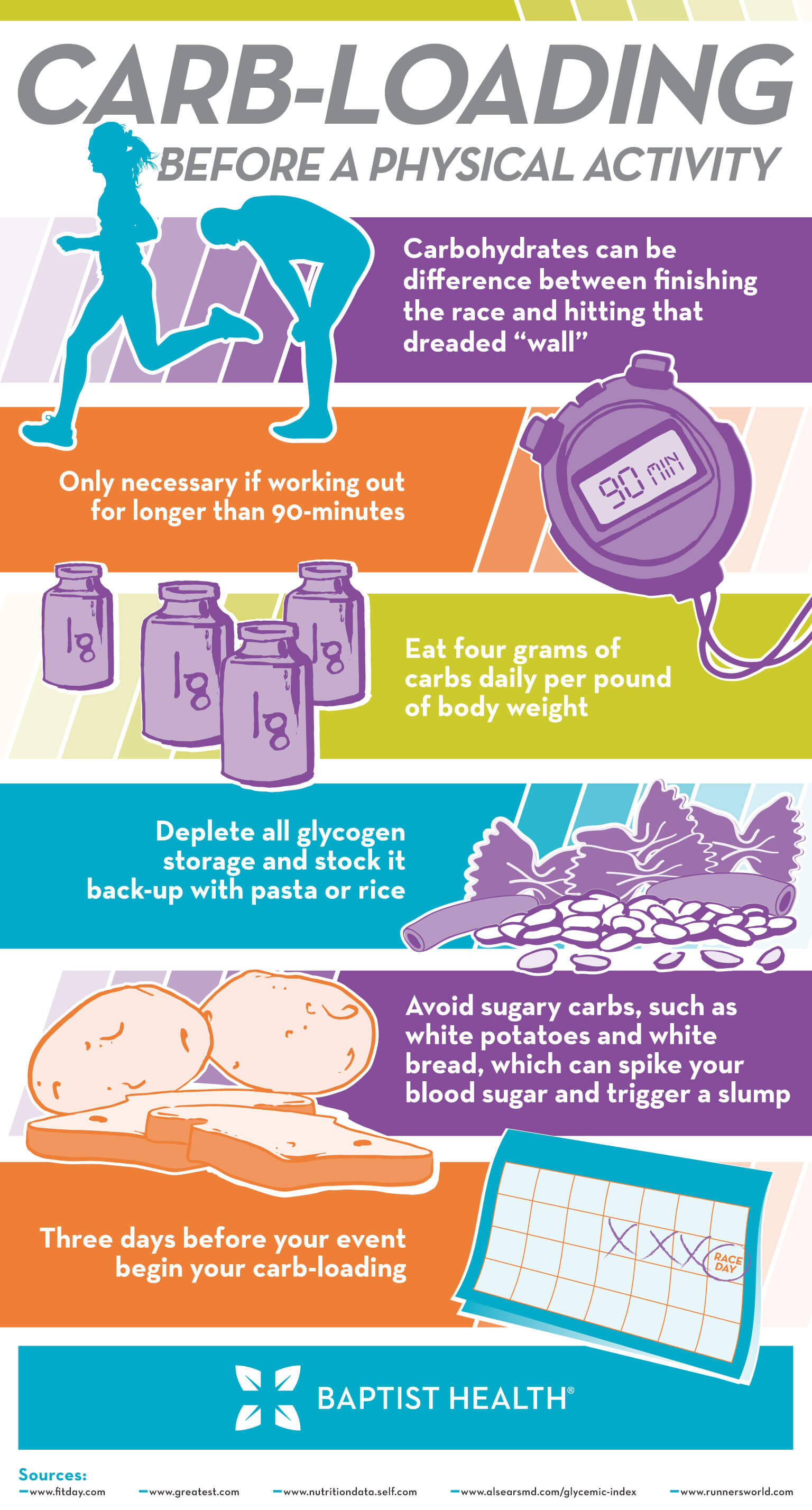 CARB-LOADING
BEFORE A PHYSICAL ACTIVITY

Carbohydrates can be difference between finishing the race and hitting that dreaded "wall"

Only necessary if working out for longer than 90-minutes

90 MIN

1g
1g
1g
1g

Eat four grams of carbs daily per pound of body weight

Deplete all glycogen storage and stock it back-up with pasta or rice

Avoid sugary carbs, such as white potatoes and white bread, which can spike your blood sugar and trigger a slump

Three days before your event begin your carb-loading

X X X RACE DAY

BAPTIST HEALTH®

Sources:
www.fitday.com
www.greatest.com
www.nutritiondata.self.com
www.alsearsmd.com/glycemic-index
www.runnersworld.com