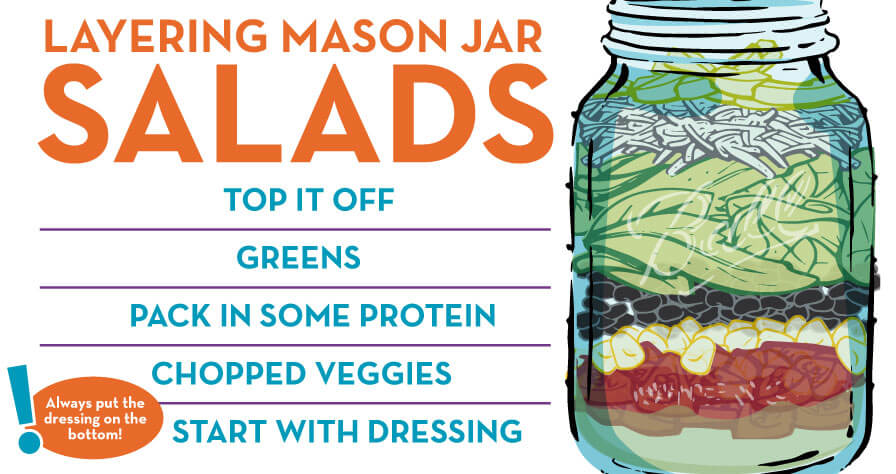 LAYERING MASON JAR
SALADS

TOP IT OFF

GREENS

PACK IN SOME PROTEIN

CHOPPED VEGGIES

START WITH DRESSING

!
Always put the dressing on the bottom!

Ball